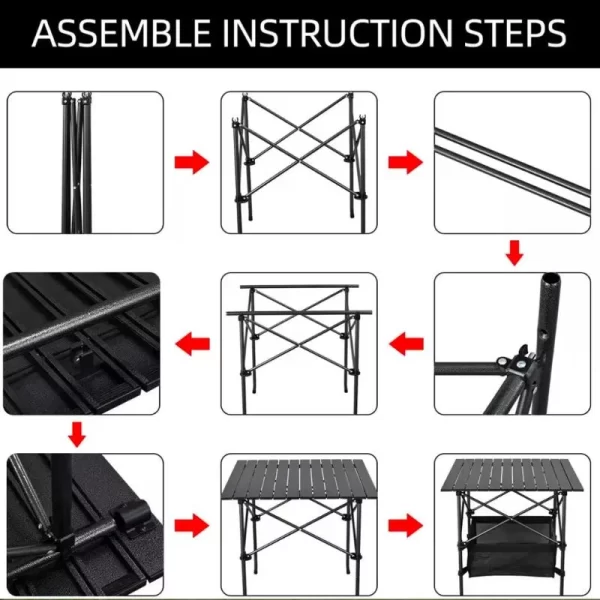 ASSEMBLE INSTRUCTION STEPS